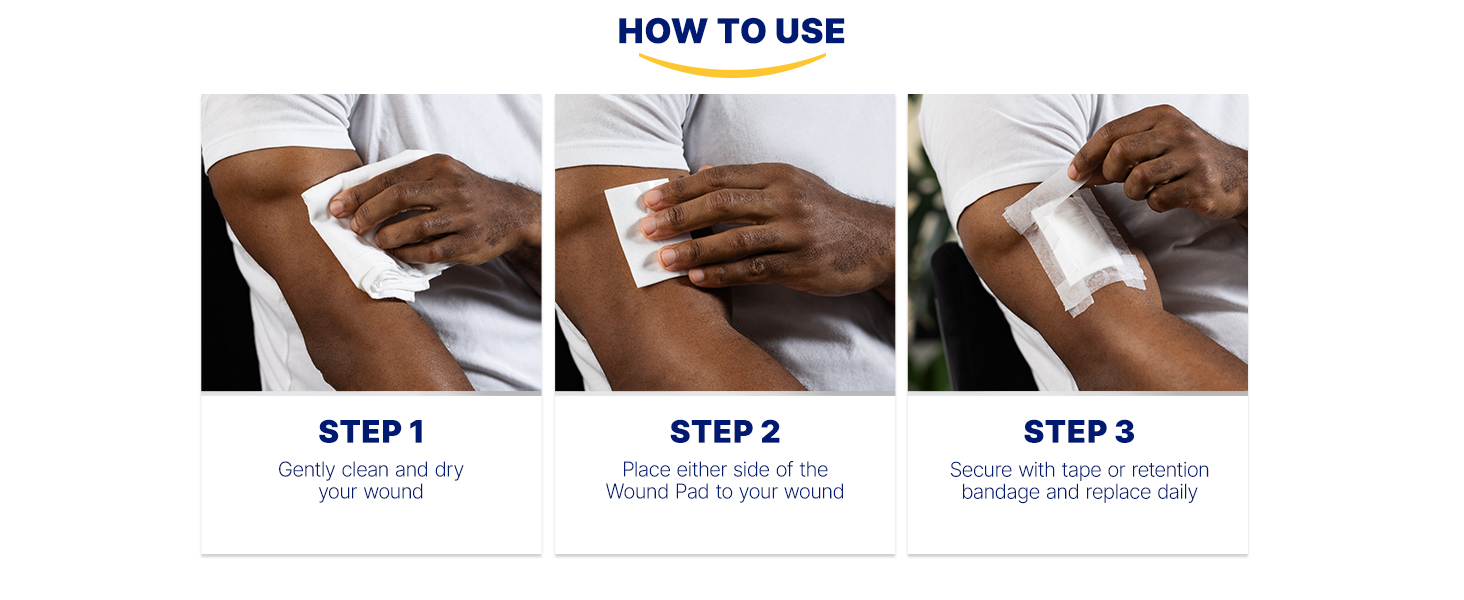 HOW TO USE

STEP 1

Gently clean and dry your wound

STEP 2

Place either side of the Wound Pad to your wound

STEP 3

Secure with tape or retention bandage and replace daily