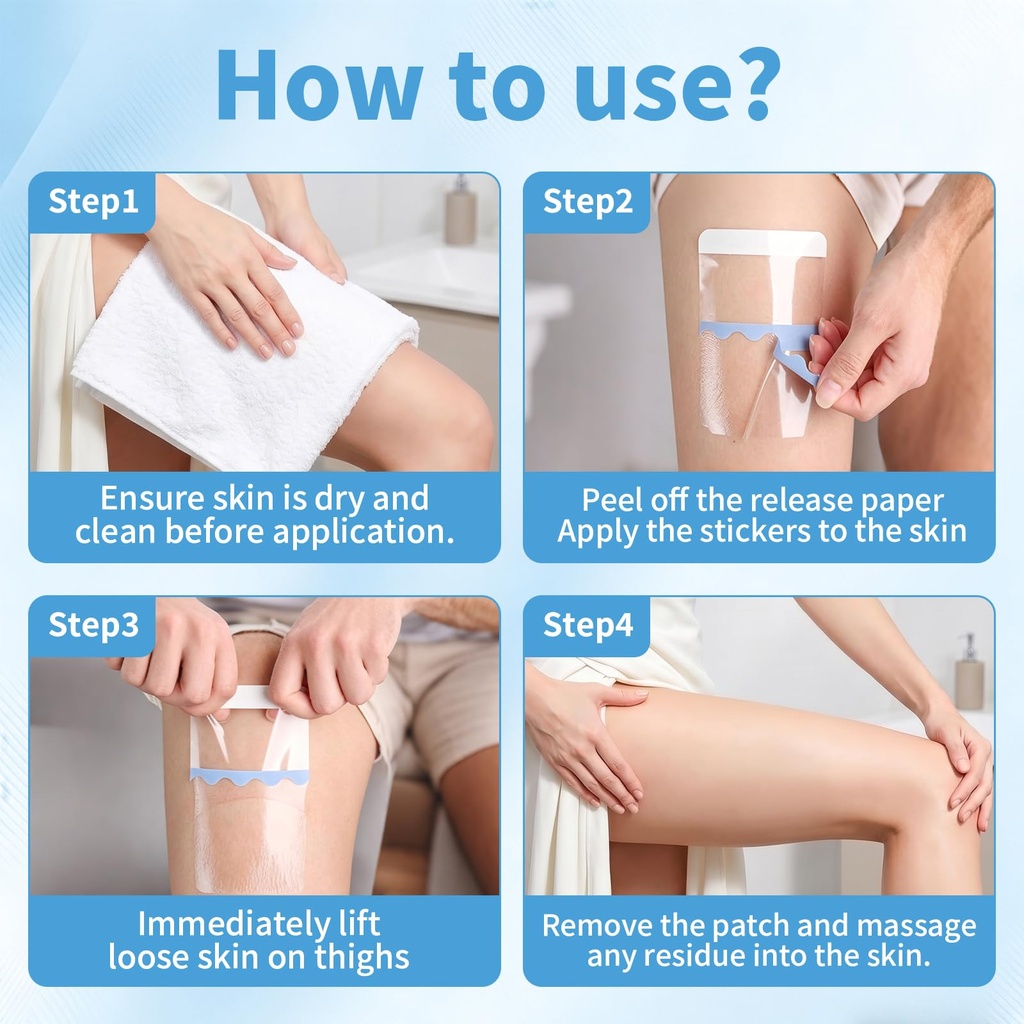 How to use?

Step1

Ensure skin is dry and clean before application.

Step2

Peel off the release paper
Apply the stickers to the skin

Step3

Immediately lift loose skin on thighs

Step4

Remove the patch and massage any residue into the skin.