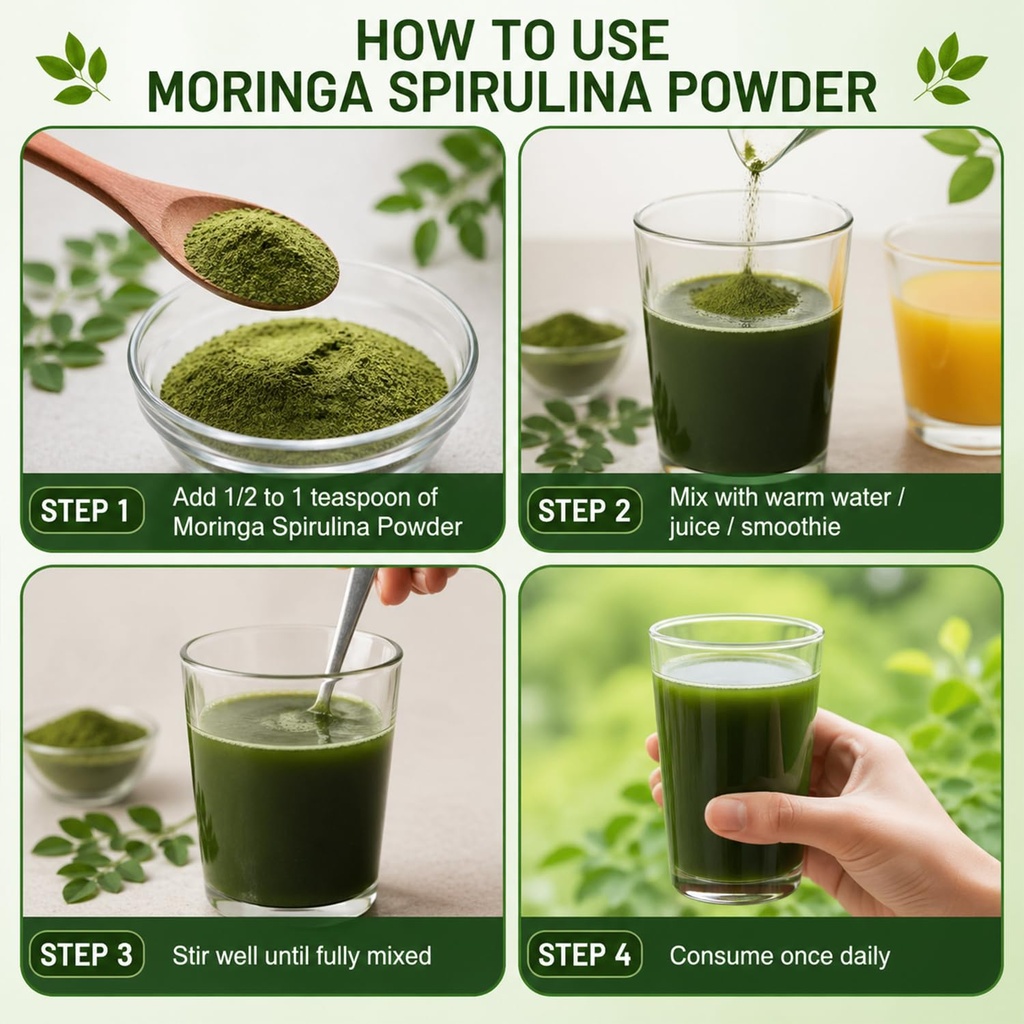 HOW TO USE
MORINGA SPIRULINA POWDER

STEP 1
Add 1/2 to 1 teaspoon of Moringa Spirulina Powder

STEP 2
Mix with warm water / juice / smoothie

STEP 3
Stir well until fully mixed

STEP 4
Consume once daily